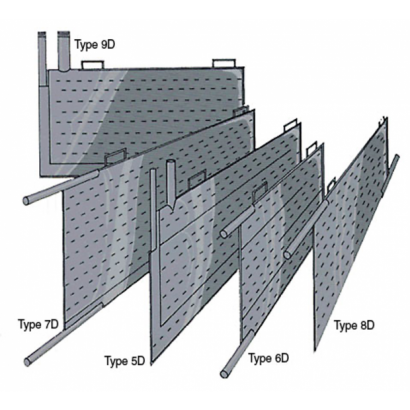 Type 9D

Type 7D

Type 5D

Type 6D

Type 8D