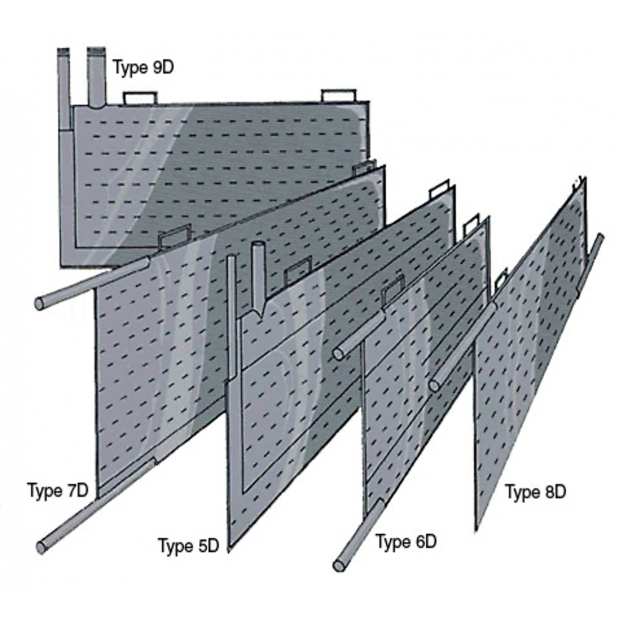 Type 9D

Type 7D

Type 5D

Type 6D

Type 8D